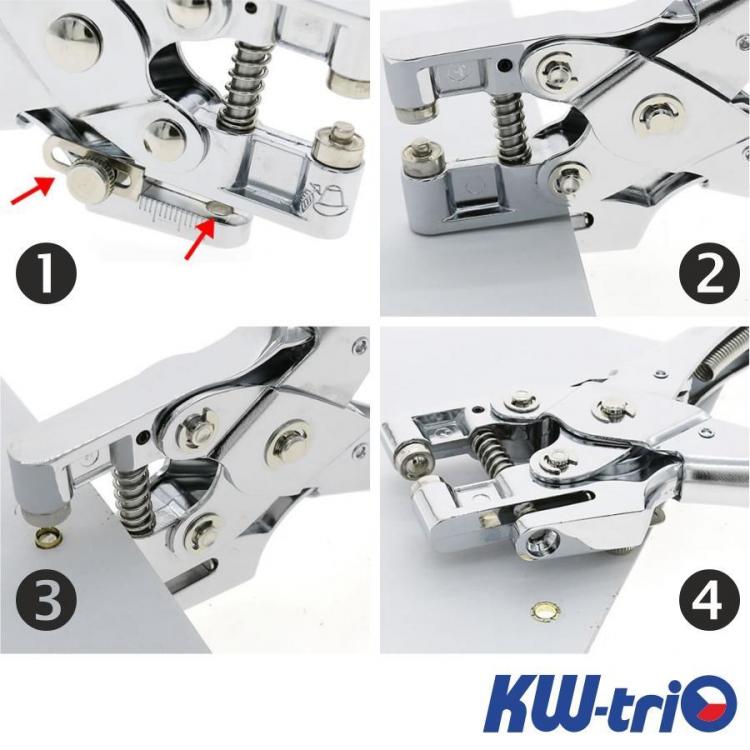 1

2

3

4

KW-triO